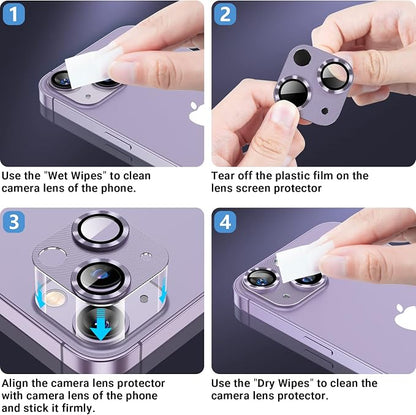 1

Use the "Wet Wipes" to clean camera lens of the phone.

2

Tear off the plastic film on the lens screen protector

3

Align the camera lens protector with camera lens of the phone and stick it firmly.

4

Use the "Dry Wipes" to clean the camera lens protector.