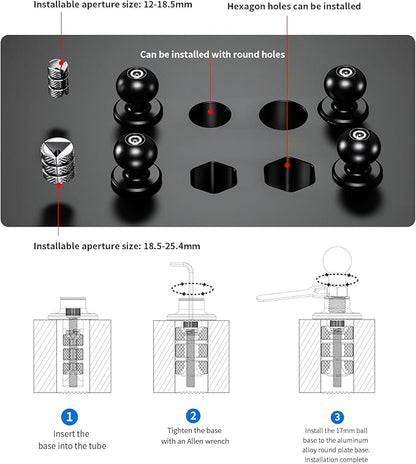 Installable aperture size: 12-18.5mm

Hexagon holes can be installed

Can be installed with round holes

Installable aperture size: 18.5-25.4mm

1
Insert the base into the tube

2
Tighten the base with an Allen wrench

3
Install the 17mm ball base to the aluminum alloy round plate base. Installation complete