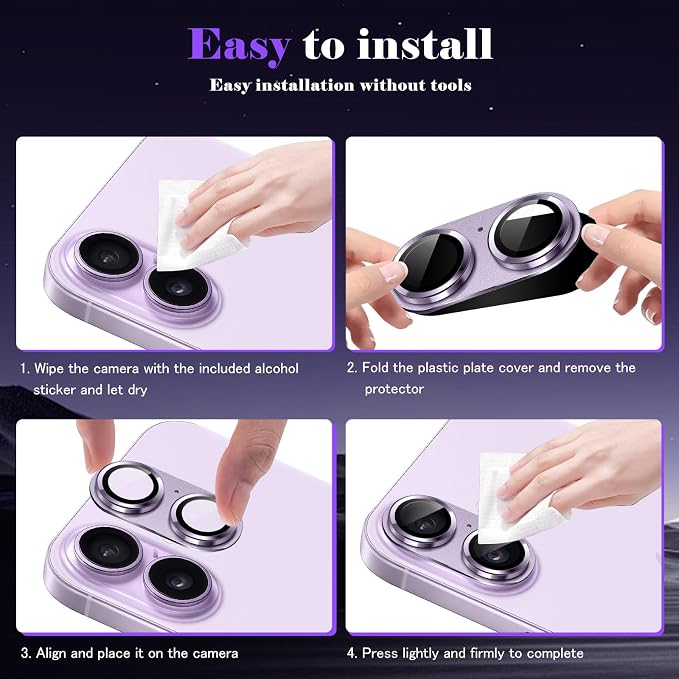 Easy to install

Easy installation without tools

1. Wipe the camera with the included alcohol sticker and let dry

2. Fold the plastic plate cover and remove the protector

3. Align and place it on the camera

4. Press lightly and firmly to complete