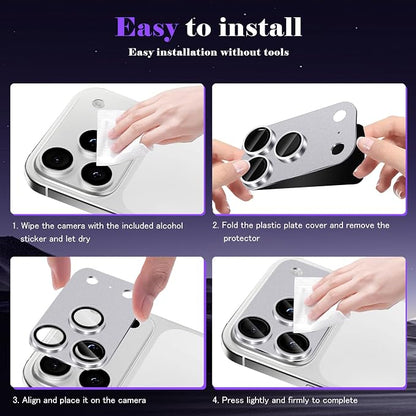 Easy to install

Easy installation without tools

1. Wipe the camera with the included alcohol sticker and let dry

2. Fold the plastic plate cover and remove the protector

3. Align and place it on the camera

4. Press lightly and firmly to complete