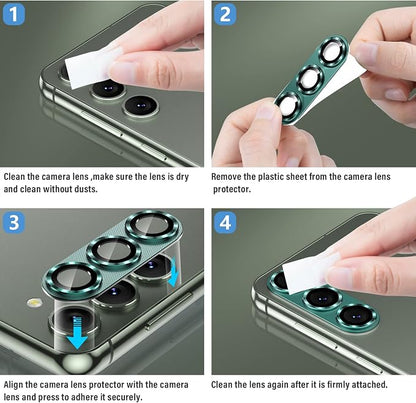 1

Clean the camera lens ,make sure the lens is dry and clean without dusts.

2

Remove the plastic sheet from the camera lens protector.

3

Align the camera lens protector with the camera lens and press to adhere it securely.

4

Clean the lens again after it is firmly attached.