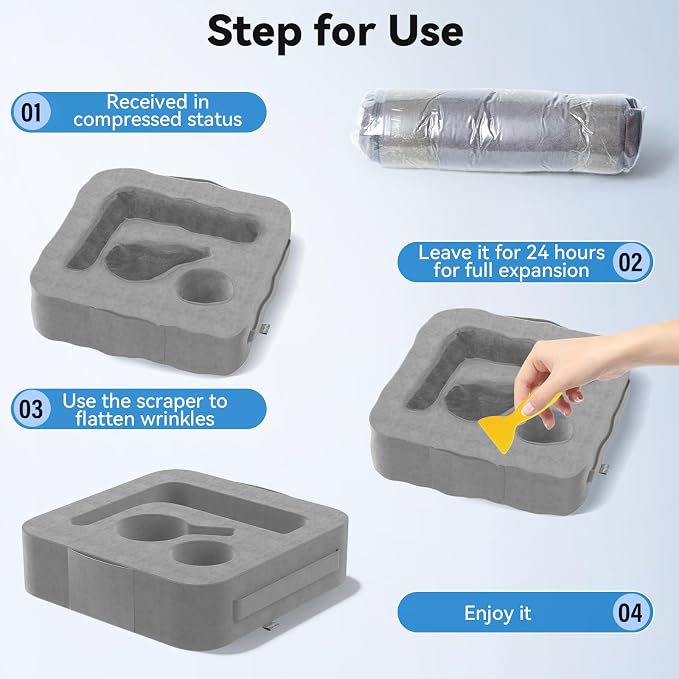 Step for Use

01 Received in compressed status

Leave it for 24 hours for full expansion 02

03 Use the scraper to flatten wrinkles

Enjoy it 04