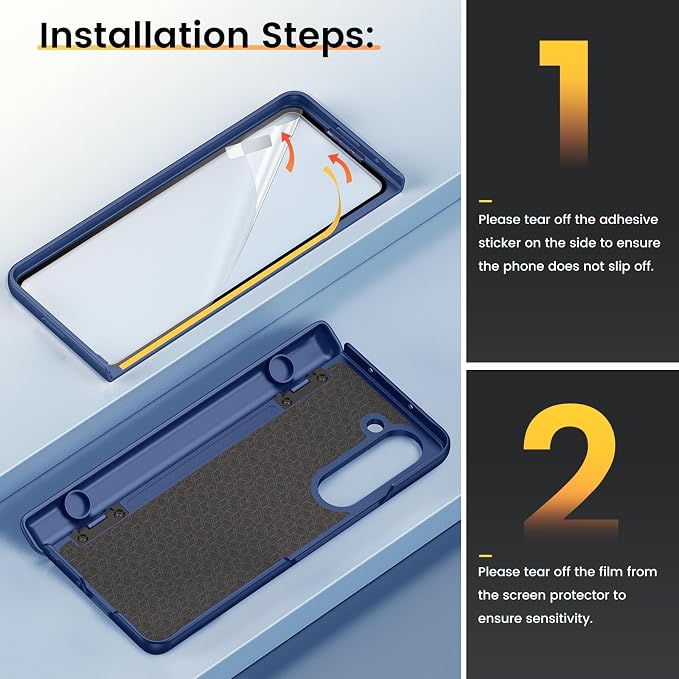 Installation Steps:

1

Please tear off the adhesive sticker on the side to ensure the phone does not slip off.

2

Please tear off the film from the screen protector to ensure sensitivity.