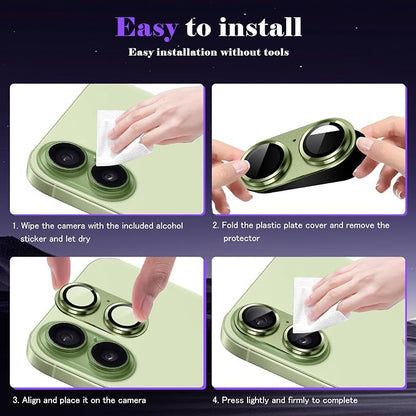 Easy to install

Easy installation without tools

1. Wipe the camera with the included alcohol sticker and let dry

2. Fold the plastic plate cover and remove the protector

3. Align and place it on the camera

4. Press lightly and firmly to complete