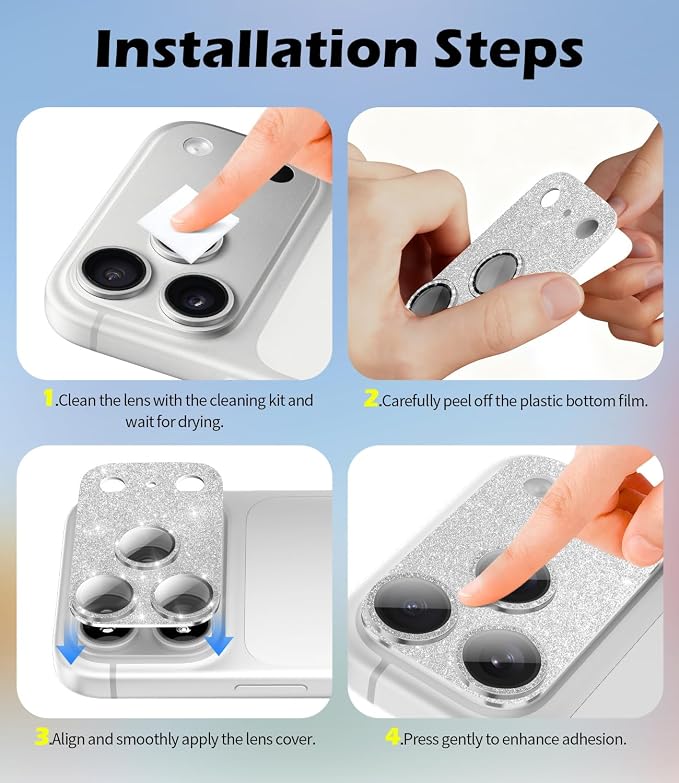 Installation Steps

1.Clean the lens with the cleaning kit and wait for drying.

2.Carefully peel off the plastic bottom film.

3.Align and smoothly apply the lens cover.

4.Press gently to enhance adhesion.