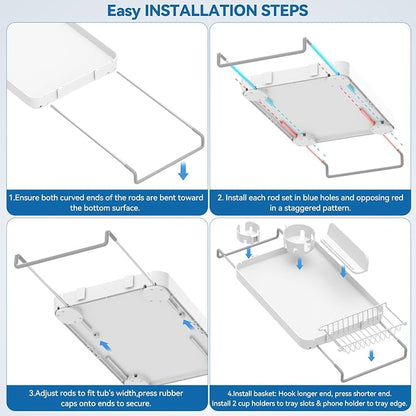 Easy INSTALLATION STEPS

1.Ensure both curved ends of the rods are bent toward the bottom surface.

2. Install each rod set in blue holes and opposing red in a staggered pattern.

3.Adjust rods to fit tub's width,press rubber caps onto ends to secure.

4.Install basket: Hook longer end, press shorter end. Install 2 cup holders to tray slots & phone holder to tray edge.