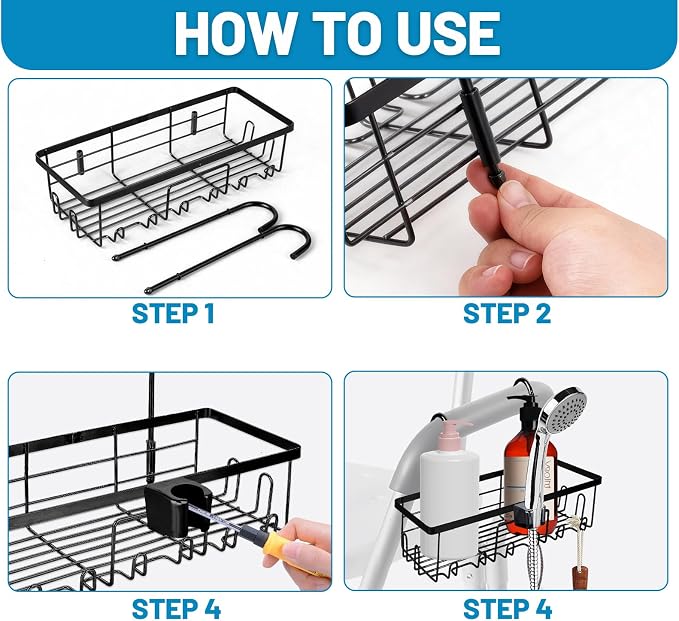 HOW TO USE

STEP 1

STEP 2

STEP 4

STEP 4