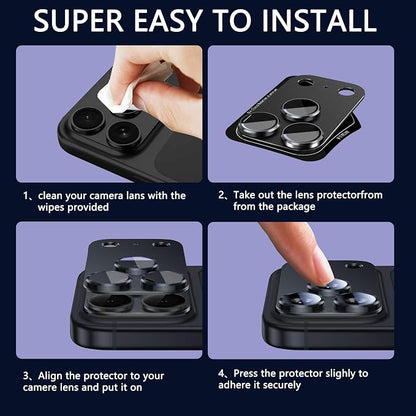 SUPER EASY TO INSTALL

1、clean your camera lans with the wipes provided

2、Take out the lens protectorfrom from the package

3、Align the protector to your camere lens and put it on

4、Press the protector slighly to adhere it securely