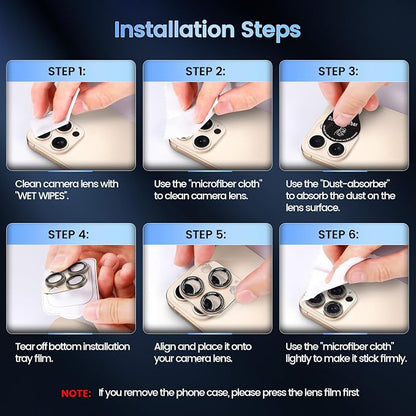 Installation Steps

STEP 1:

Clean camera lens with "WET WIPES".

STEP 2:

Use the "microfiber cloth" to clean camera lens.

STEP 3:

Use the "Dust-absorber" to absorb the dust on the lens surface.

STEP 4:

Tear off bottom installation tray film.

STEP 5:

Align and place it onto your camera lens.

STEP 6:

Use the "microfiber cloth" lightly to make it stick firmly.

NOTE: If you remove the phone case, please press the lens film first