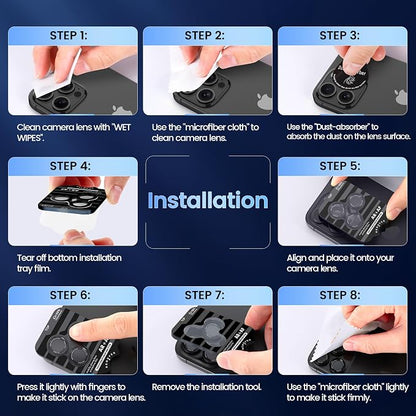 STEP 1:

Clean camera lens with "WET WIPES".

STEP 2:

Use the "microfiber cloth" to clean camera lens.

STEP 3:

Use the "Dust-absorber" to absorb the dust on the lens surface.

STEP 4:

Tear off bottom installation tray film.

Installation

STEP 5:

Align and place it onto your camera lens.

STEP 6:

Press it lightly with fingers to make it stick on the camera lens.

STEP 7:

Remove the installation tool.

STEP 8:

Use the "microfiber cloth" lightly to make it stick firmly.