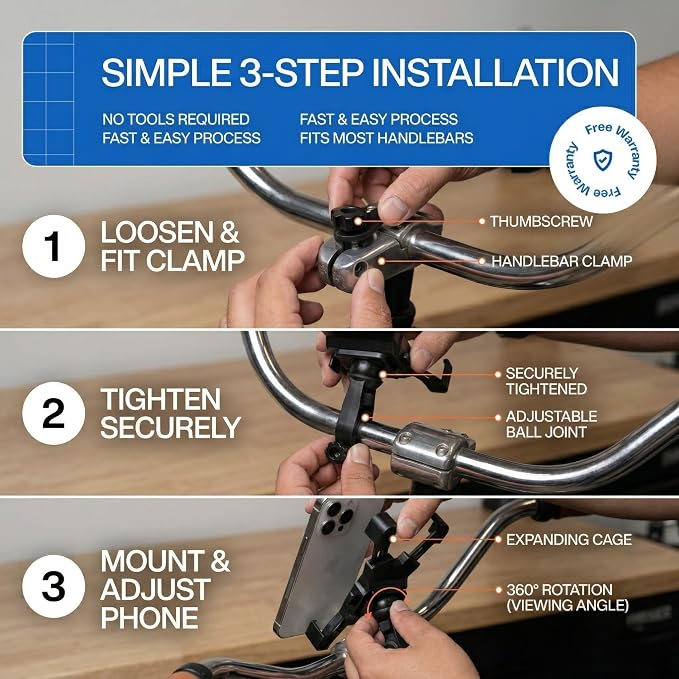 SIMPLE 3-STEP INSTALLATION

NO TOOLS REQUIRED
FAST & EASY PROCESS

FAST & EASY PROCESS
FITS MOST HANDLEBARS

Free Warranty Free Warranty

1 LOOSEN & FIT CLAMP

THUMBSCREW

HANDLEBAR CLAMP

2 TIGHTEN SECURELY

SECURELY TIGHTENED

ADJUSTABLE BALL JOINT

3 MOUNT & ADJUST PHONE

EXPANDING CAGE

360° ROTATION (VIEWING ANGLE)