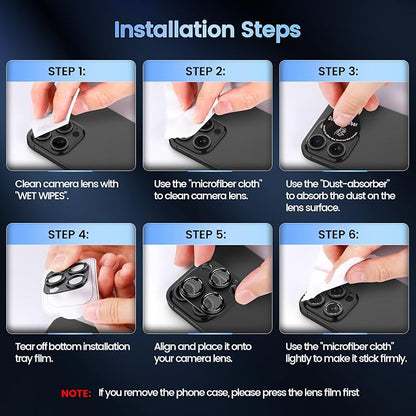 Installation Steps

STEP 1:

Clean camera lens with "WET WIPES".

STEP 2:

Use the "microfiber cloth" to clean camera lens.

STEP 3:

Use the "Dust-absorber" to absorb the dust on the lens surface.

STEP 4:

Tear off bottom installation tray film.

STEP 5:

Align and place it onto your camera lens.

STEP 6:

Use the "microfiber cloth" lightly to make it stick firmly.

NOTE: If you remove the phone case, please press the lens film first