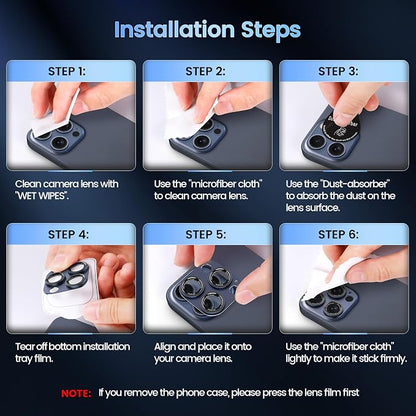 Installation Steps

STEP 1:

Clean camera lens with "WET WIPES".

STEP 2:

Use the "microfiber cloth" to clean camera lens.

STEP 3:

Use the "Dust-absorber" to absorb the dust on the lens surface.

STEP 4:

Tear off bottom installation tray film.

STEP 5:

Align and place it onto your camera lens.

STEP 6:

Use the "microfiber cloth" lightly to make it stick firmly.

NOTE: If you remove the phone case, please press the lens film first