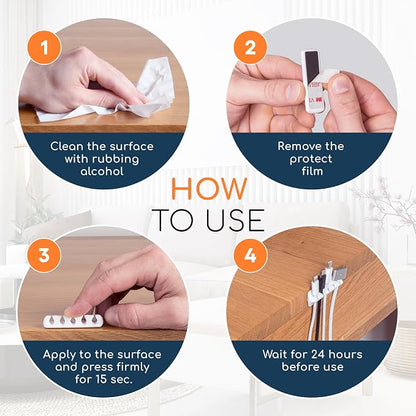 1

Clean the surface with rubbing alcohol

2

Remove the protect film

HOW TO USE

3

Apply to the surface and press firmly for 15 sec.

4

Wait for 24 hours before use