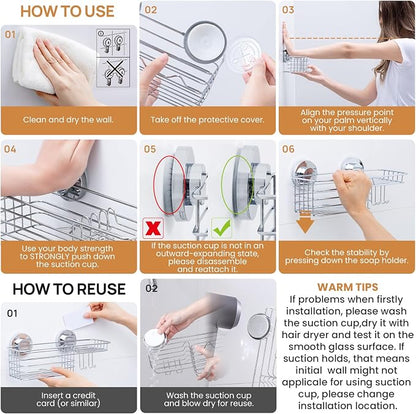 HOW TO USE

01

Clean and dry the wall.

02

Take off the protective cover.

03

Align the pressure point on your palm vertically with your shoulder.

04

Use your body strength to STRONGLY push down the suction cup.

05

If the suction cup is not in an outward-expanding state, please disassemble and reattach it.

06

Check the stability by pressing down the soap holder.

HOW TO REUSE

01

Insert a credit card (or similar)

02

Wash the suction cup and blow dry for reuse.

WARM TIPS
If problems when firstly installation, please wash the suction cup,dry it with hair dryer and test it on the smooth glass surface. If suction holds, that means initial wall might not applicale for using suction cup, please change installation location.