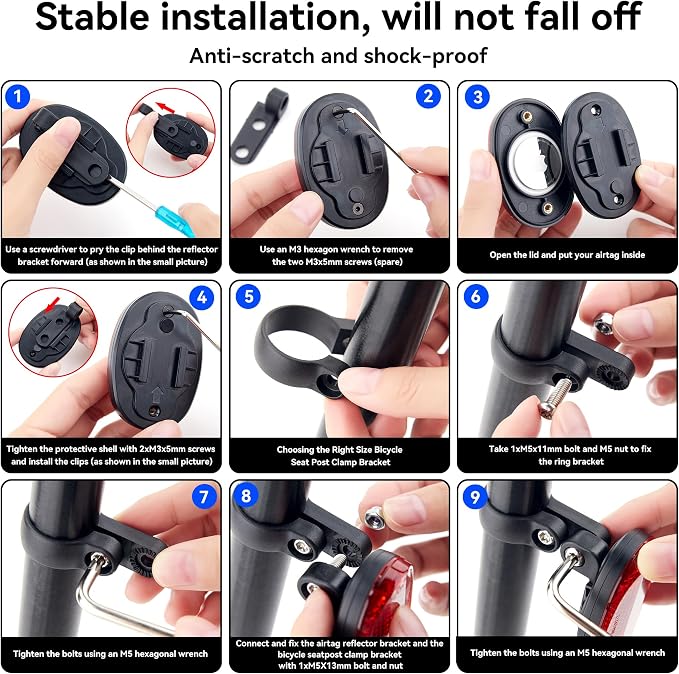 Stable installation, will not fall off

Anti-scratch and shock-proof

1
Use a screwdriver to pry the clip behind the reflector bracket forward (as shown in the small picture)

2
Use an M3 hexagon wrench to remove the two M3x5mm screws (spare)

3
Open the lid and put your airtag inside

4
Tighten the protective shell with 2xM3x5mm screws and install the clips (as shown in the small picture)

5
Choosing the Right Size Bicycle Seat Post Clamp Bracket

6
Take 1xM5x11mm bolt and M5 nut to fix the ring bracket

7
Tighten the bolts using an M5 hexagonal wrench

8
Connect and fix the airtag reflector bracket and the bicycle seatpost clamp bracket with 1xM5X13mm bolt and nut

9
Tighten the bolts using an M5 hexagonal wrench