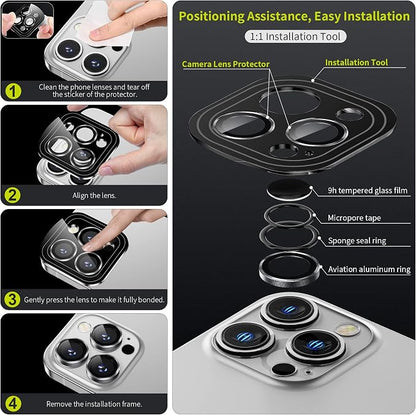 1 Clean the phone lenses and tear off the sticker of the protector.

2 Align the lens.

3 Gently press the lens to make it fully bonded.

4 Remove the installation frame.

Positioning Assistance, Easy Installation

1:1 Installation Tool

Camera Lens Protector

Installation Tool

9h tempered glass film

Micropore tape

Sponge seal ring

Aviation aluminum ring