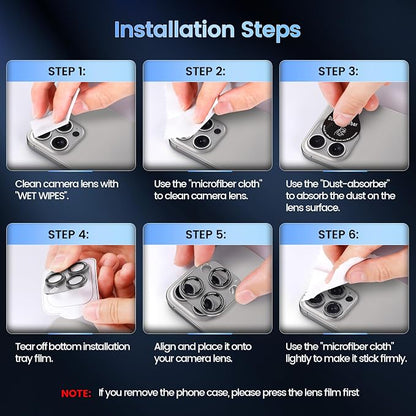 Installation Steps

STEP 1:

Clean camera lens with "WET WIPES".

STEP 2:

Use the "microfiber cloth" to clean camera lens.

STEP 3:

Use the "Dust-absorber" to absorb the dust on the lens surface.

STEP 4:

Tear off bottom installation tray film.

STEP 5:

Align and place it onto your camera lens.

STEP 6:

Use the "microfiber cloth" lightly to make it stick firmly.

NOTE: If you remove the phone case, please press the lens film first