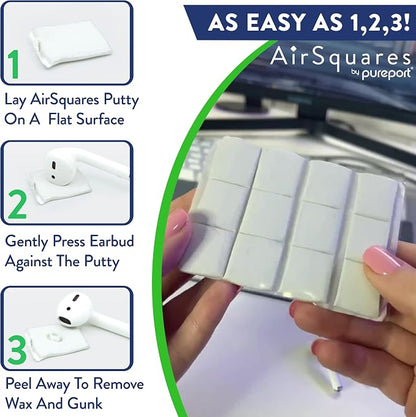 1

Lay AirSquares Putty On A Flat Surface

2

Gently Press Earbud Against The Putty

3

Peel Away To Remove Wax And Gunk

AS EASY AS 1,2,3!

AirSquares
by pureport®