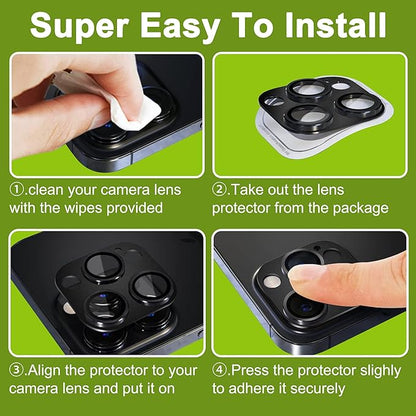 Super Easy To Install

①.clean your camera lens with the wipes provided

②.Take out the lens protector from the package

③.Align the protector to your camera lens and put it on

④.Press the protector slighly to adhere it securely